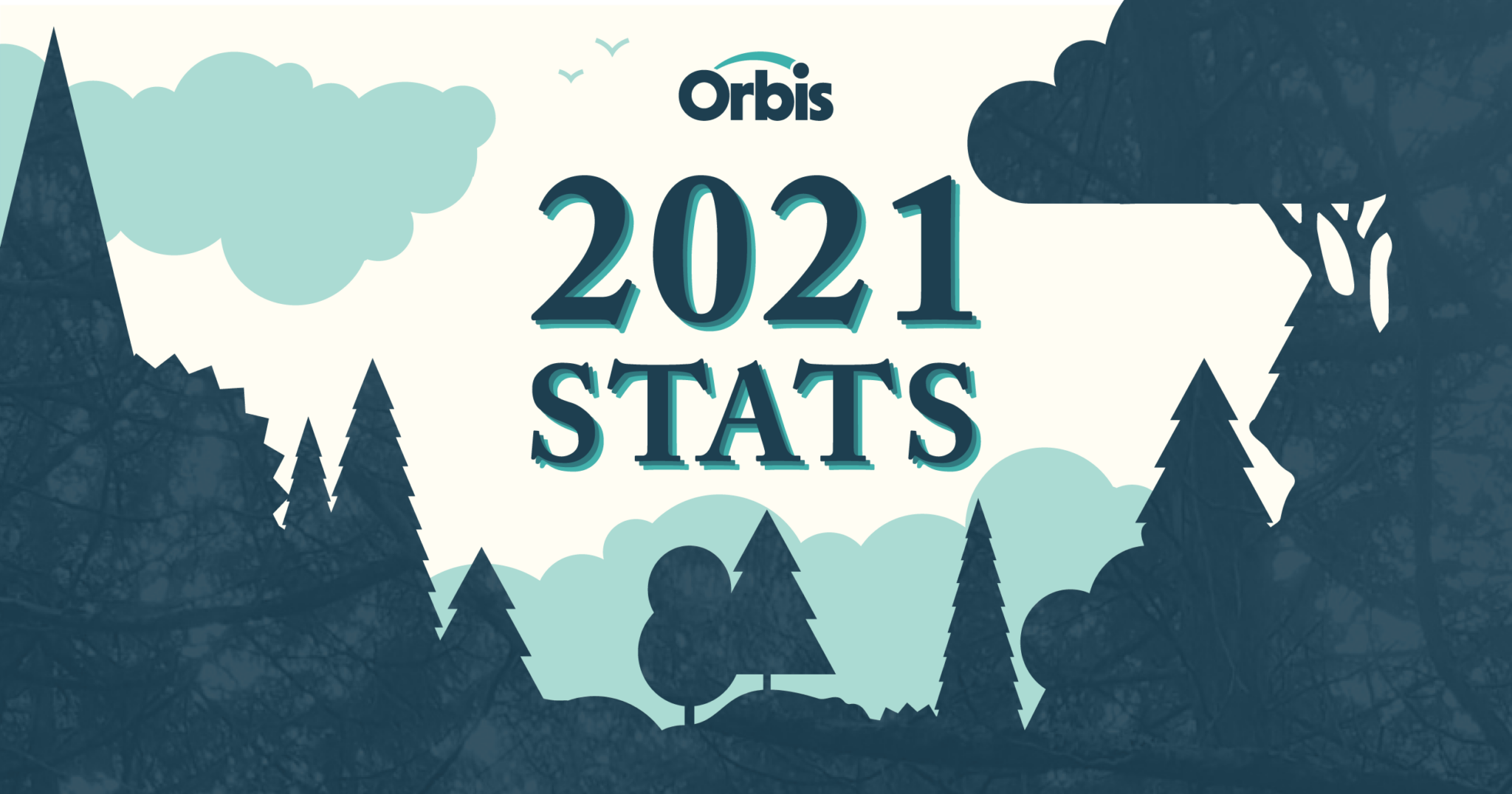 Orbis

2021
STATS